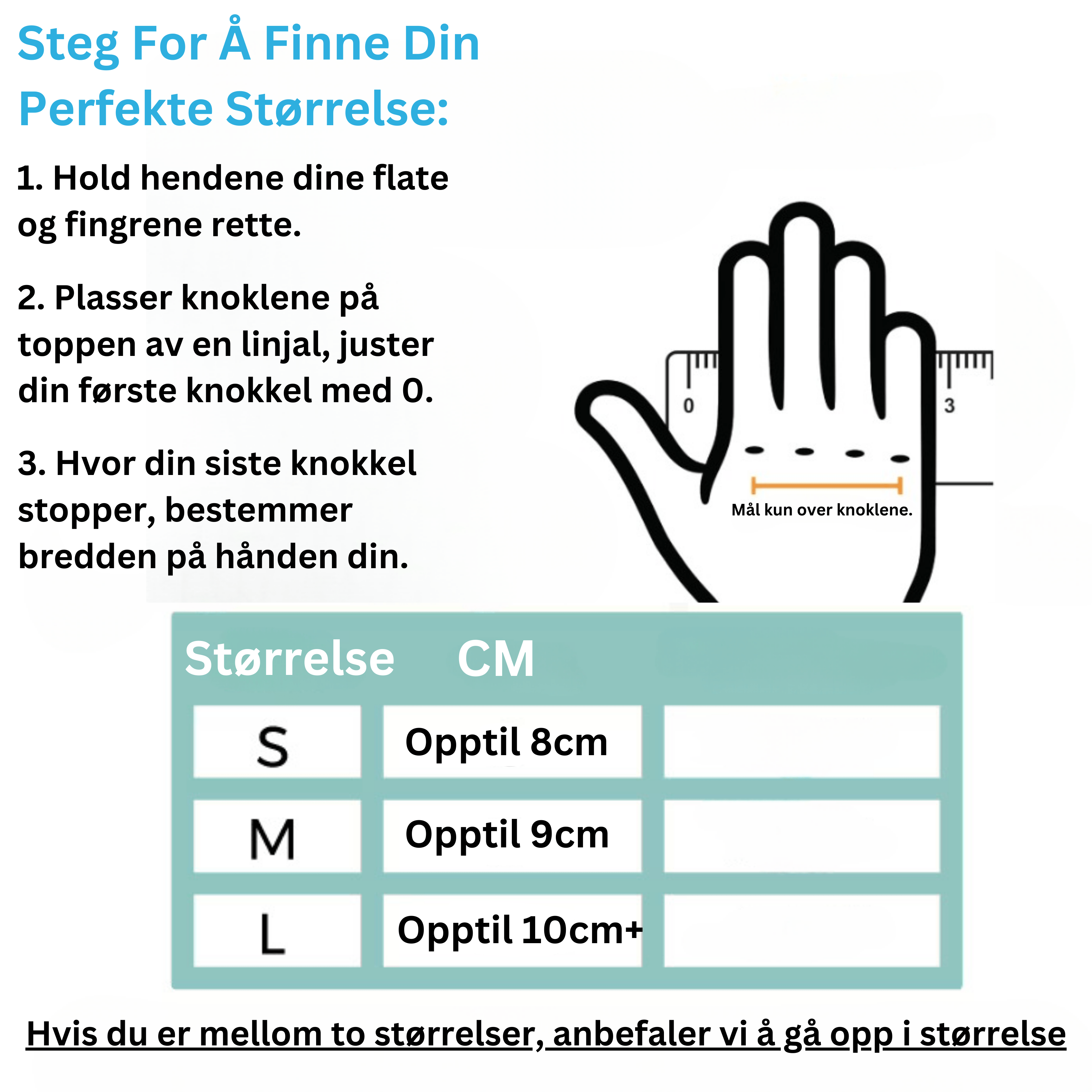 Steg For Å Finne Din Perfekte Størrelse:

1. Hold hendene dine flate og fingrene rette.

2. Plasser knoklene på toppen av en linjal, juster din første knokkel med 0.

3. Hvor din siste knokkel stopper, bestemmer bredden på hånden din.

0

3

Mål kun over knoklene.

| Størrelse | CM | |
|---|---|---|
| S | Opptil 8cm | |
| M | Opptil 9cm | |
| L | Opptil 10cm+ | |

Hvis du er mellom to størrelser, anbefaler vi å gå opp i størrelse